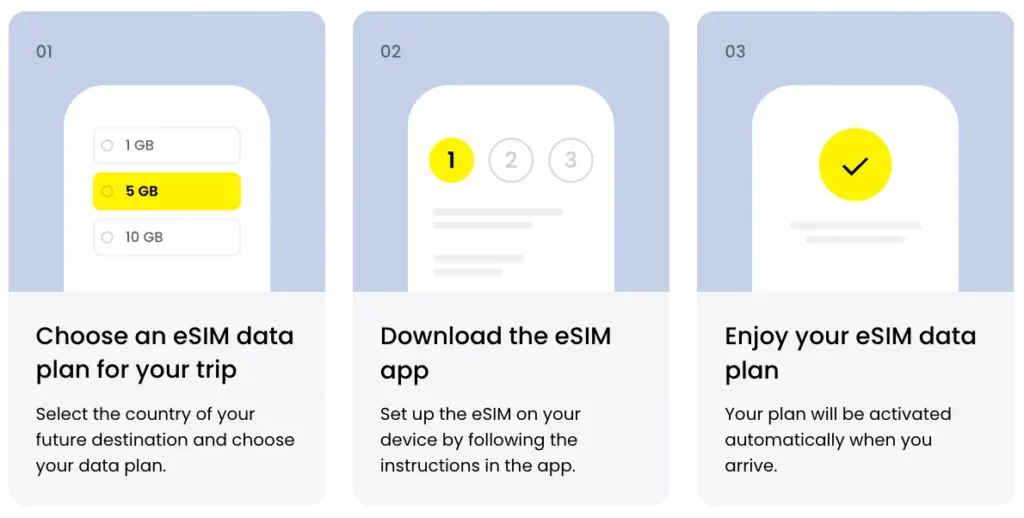 01

1 GB

5 GB

10 GB

Choose an eSIM data plan for your trip

Select the country of your future destination and choose your data plan.

02

1 2 3

Download the eSIM app

Set up the eSIM on your device by following the instructions in the app.

03

Enjoy your eSIM data plan

Your plan will be activated automatically when you arrive.